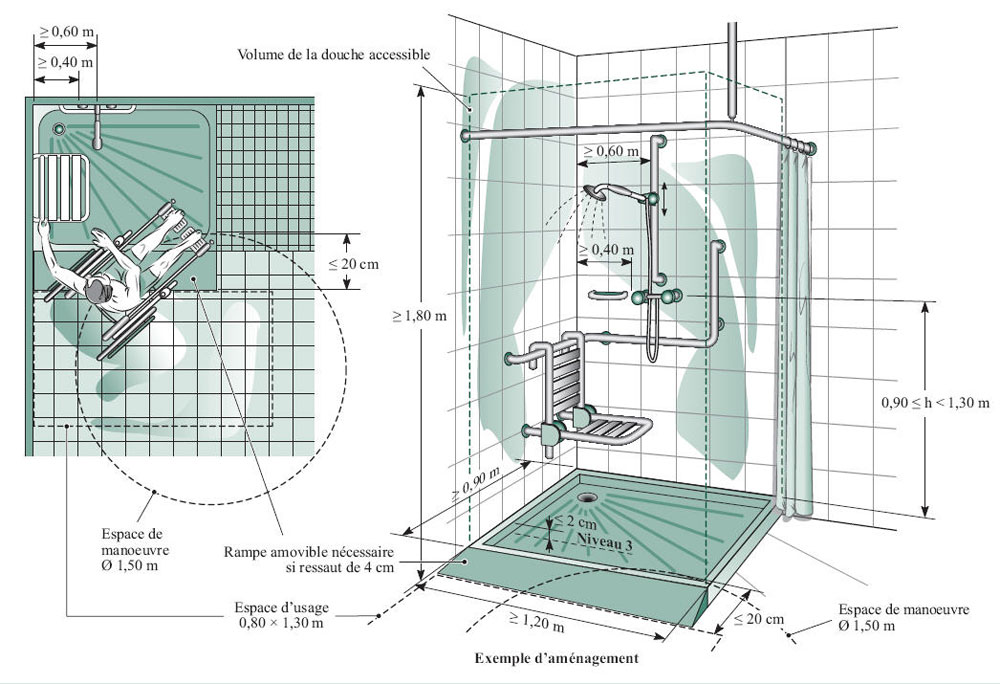 ≥ 0,60 m

≥ 0,40 m

≤ 20 cm

Espace de manoeuvre Ø 1,50 m

Rampe amovible nécessaire si ressaut de 4 cm

Espace d'usage 0,80 × 1,30 m

Volume de la douche accessible

≥ 0,60 m

≥ 0,40 m

≥ 1,80 m

0,90 ≤ h < 1,30 m

≥ 0,90 m

≤ 2 cm

Niveau 3

≥ 1,20 m

≤ 20 cm

Espace de manoeuvre Ø 1,50 m

Exemple d'aménagement