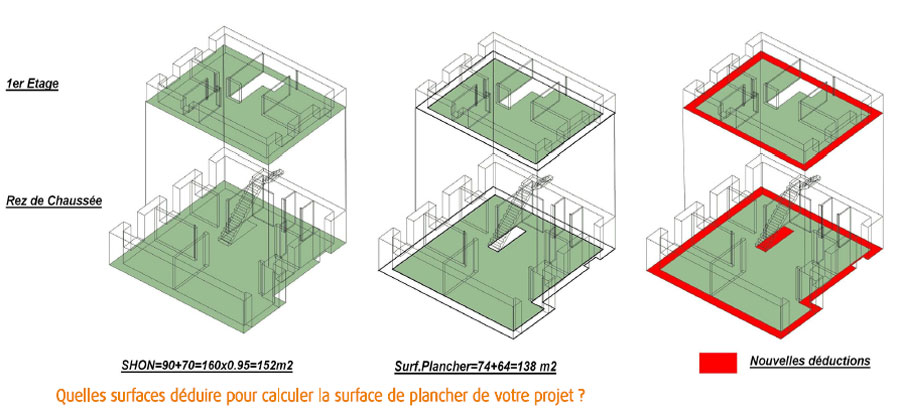 1er Etage

Rez de Chaussée

SHON=90+70=160x0.95=152m2

Surf.Plancher=74+64=138 m2

Nouvelles déductions

Quelles surfaces déduire pour calculer la surface de plancher de votre projet ?