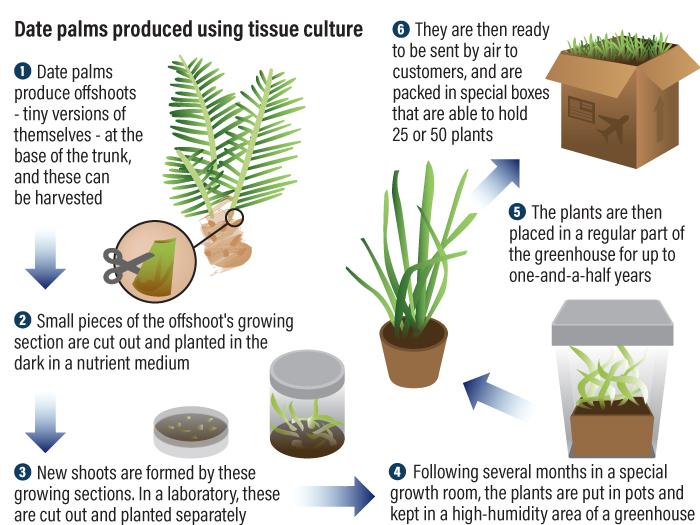 Date palms produced using tissue culture

1 Date palms produce offshoots - tiny versions of themselves - at the base of the trunk, and these can be harvested

2 Small pieces of the offshoot's growing section are cut out and planted in the dark in a nutrient medium

3 New shoots are formed by these growing sections. In a laboratory, these are cut out and planted separately

4 Following several months in a special growth room, the plants are put in pots and kept in a high-humidity area of a greenhouse

5 The plants are then placed in a regular part of the greenhouse for up to one-and-a-half years

6 They are then ready to be sent by air to customers, and are packed in special boxes that are able to hold 25 or 50 plants